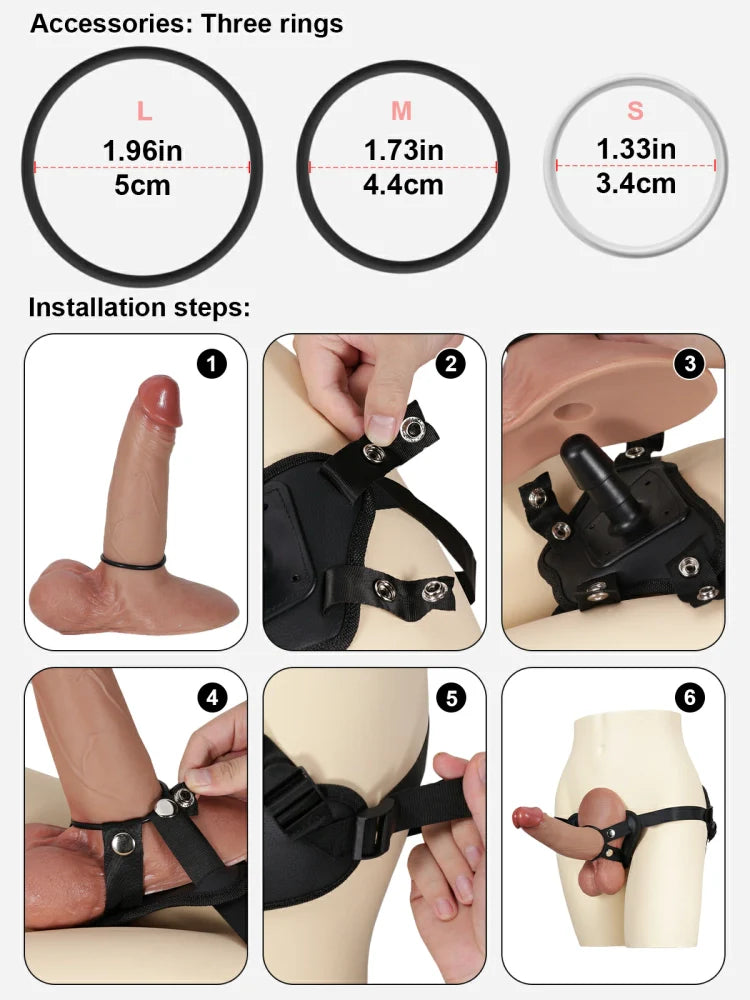 Accessories: Three rings

L
1.96in
5cm

M
1.73in
4.4cm

S
1.33in
3.4cm

Installation steps:

1

2

3

4

5

6